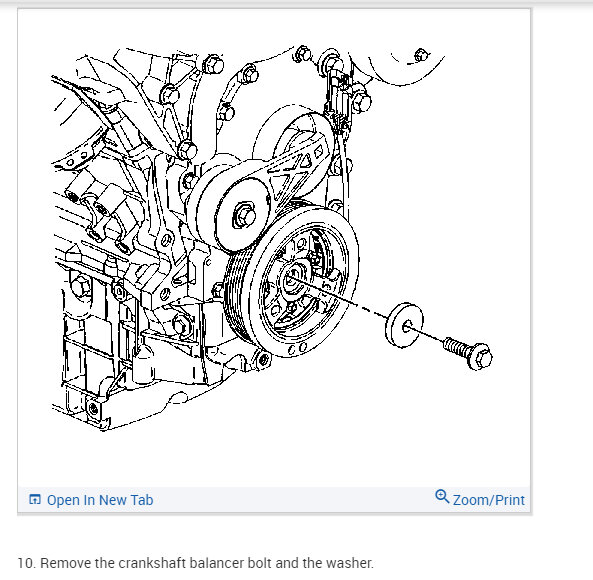 Open In New Tab

Zoom/Print

10. Remove the crankshaft balancer bolt and the washer.