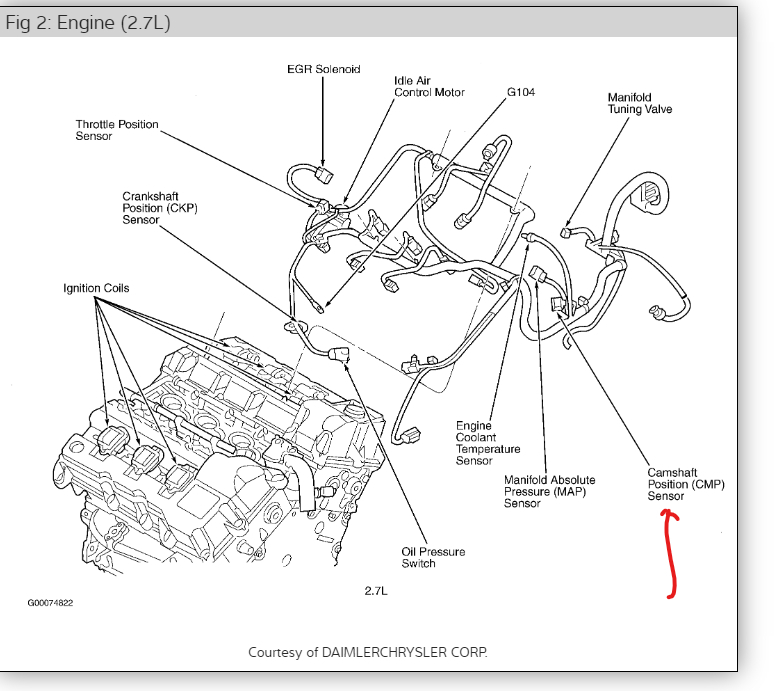 Fig 2: Engine (2.7L)

EGR Solenoid

Idle Air Control Motor

G104

Manifold Tuning Valve

Throttle Position Sensor

Crankshaft Position (CKP) Sensor

Ignition Coils

Engine Coolant Temperature Sensor

Manifold Absolute Pressure (MAP) Sensor

Camshaft Position (CMP) Sensor

Oil Pressure Switch

2.7L

G00074822

Courtesy of DAIMLERCHRYSLER CORP.