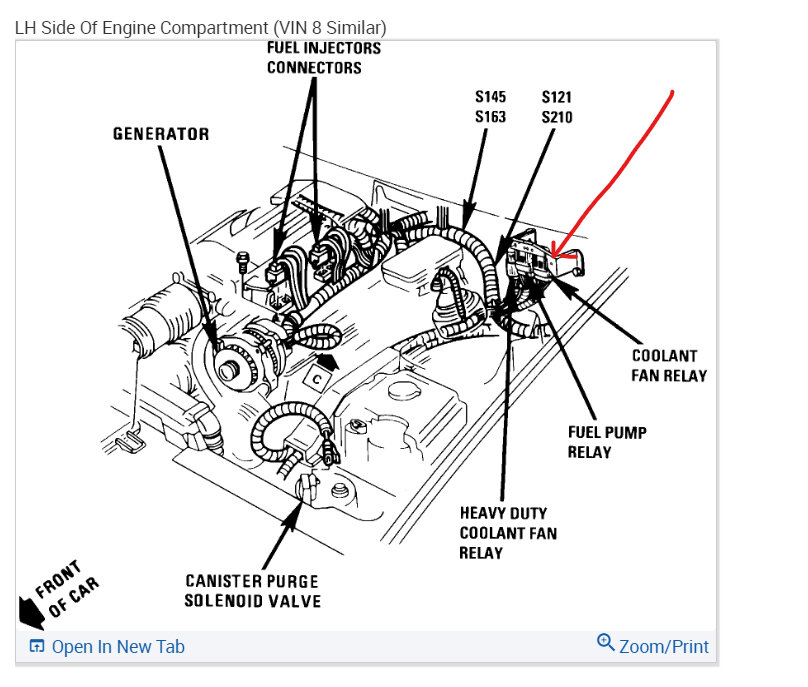 LH Side Of Engine Compartment (VIN 8 Similar)

FUEL INJECTORS CONNECTORS

S145
S163

S121
S210

GENERATOR

C

COOLANT FAN RELAY

FUEL PUMP RELAY

HEAVY DUTY COOLANT FAN RELAY

CANISTER PURGE SOLENOID VALVE

FRONT OF CAR

Open In New Tab

Zoom/Print