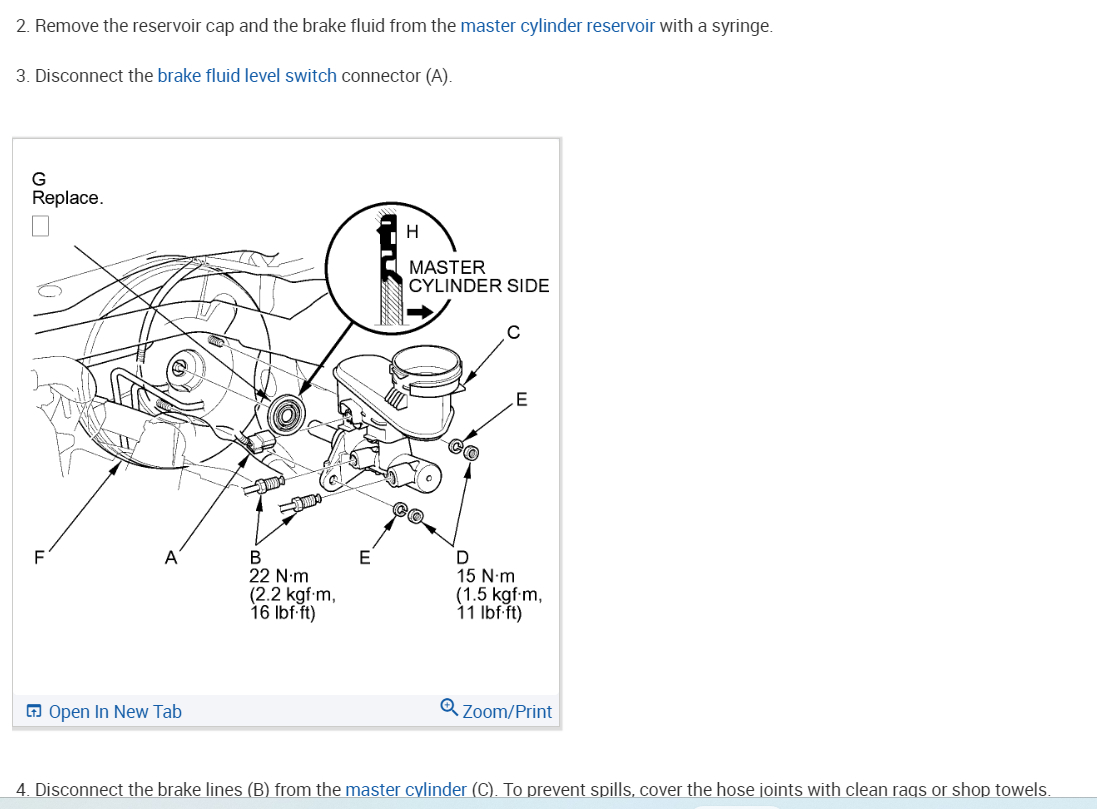 2. Remove the reservoir cap and the brake fluid from the master cylinder reservoir with a syringe.

3. Disconnect the brake fluid level switch connector (A).

G
Replace.

H
MASTER
CYLINDER SIDE

C

E

F

A

B
22 N·m
(2.2 kgf·m,
16 lbf·ft)

E

D
15 N·m
(1.5 kgf·m,
11 lbf·ft)

Open In New Tab

Zoom/Print

4. Disconnect the brake lines (B) from the master cylinder (C). To prevent spills, cover the hose joints with clean rags or shop towels.