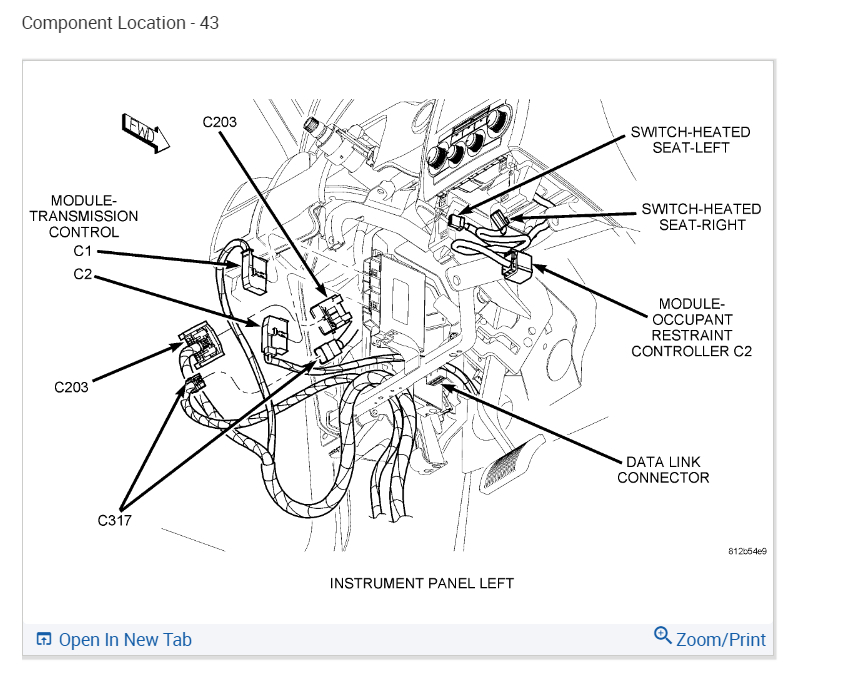 Component Location - 43

FWD

C203

MODULE-TRANSMISSION CONTROL
C1
C2

C203

C317

SWITCH-HEATED SEAT-LEFT

SWITCH-HEATED SEAT-RIGHT

MODULE-OCCUPANT RESTRAINT CONTROLLER C2

DATA LINK CONNECTOR

812b54e9

INSTRUMENT PANEL LEFT

Open In New Tab

Zoom/Print