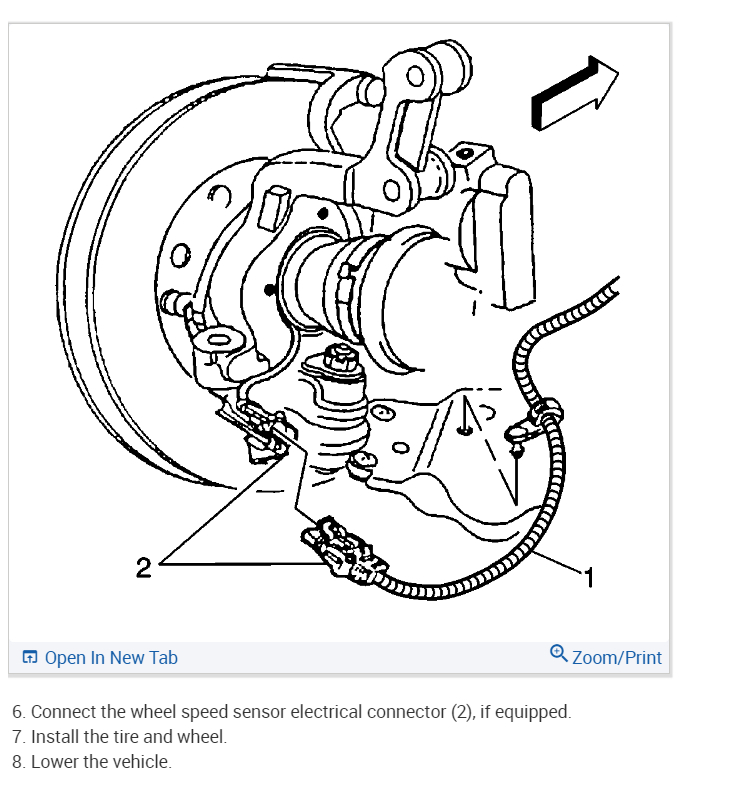 2

1

Open In New Tab

Zoom/Print

6. Connect the wheel speed sensor electrical connector (2), if equipped.
7. Install the tire and wheel.
8. Lower the vehicle.