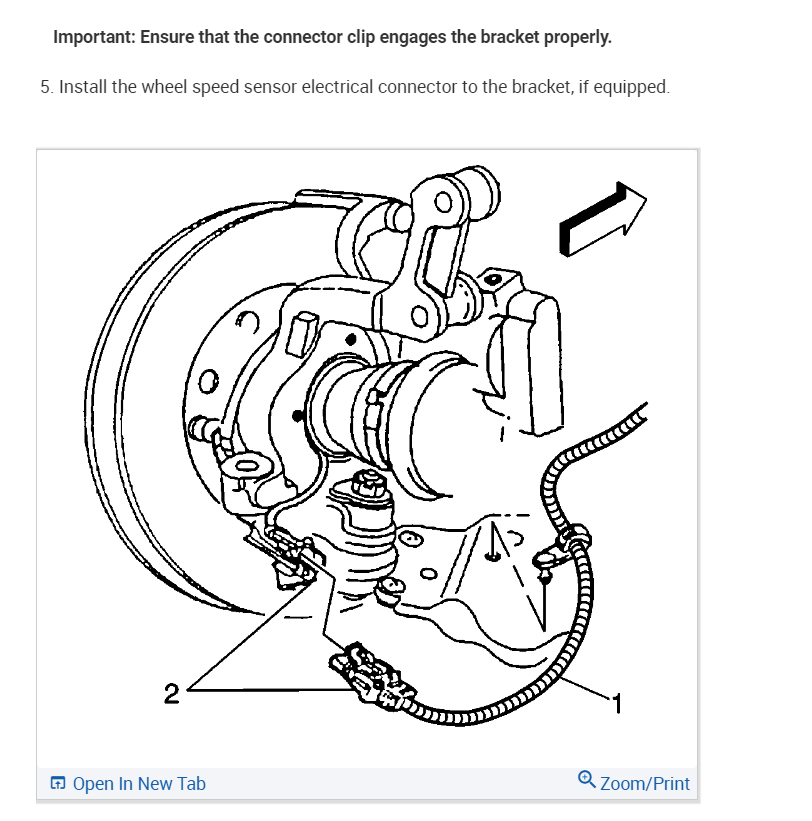 Important: Ensure that the connector clip engages the bracket properly.

5. Install the wheel speed sensor electrical connector to the bracket, if equipped.

2

1

Open In New Tab

Zoom/Print