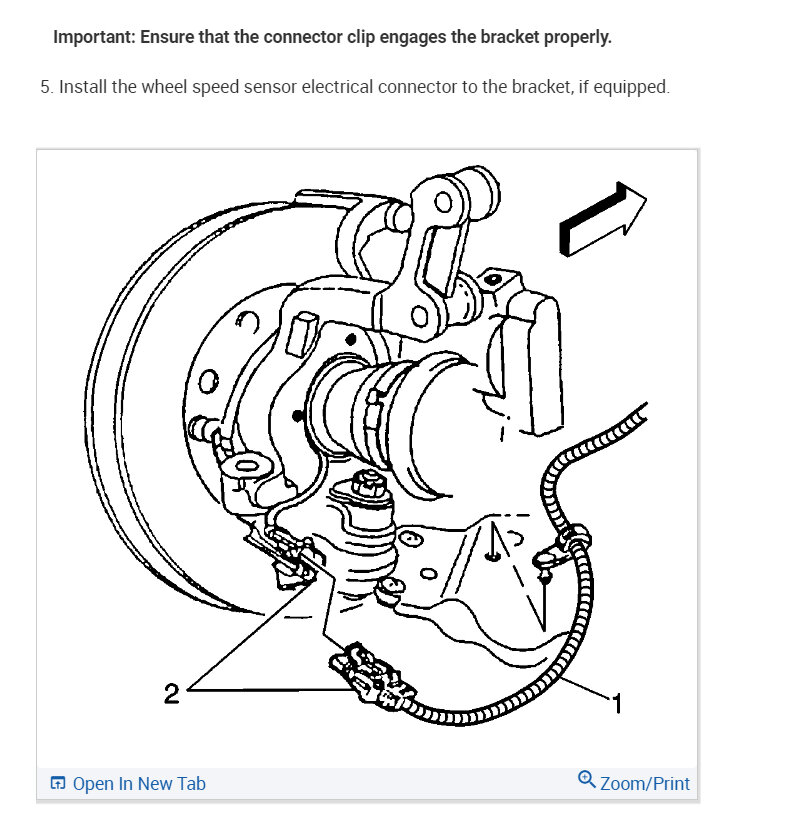 Important: Ensure that the connector clip engages the bracket properly.

5. Install the wheel speed sensor electrical connector to the bracket, if equipped.

2

1

Open In New Tab

Zoom/Print