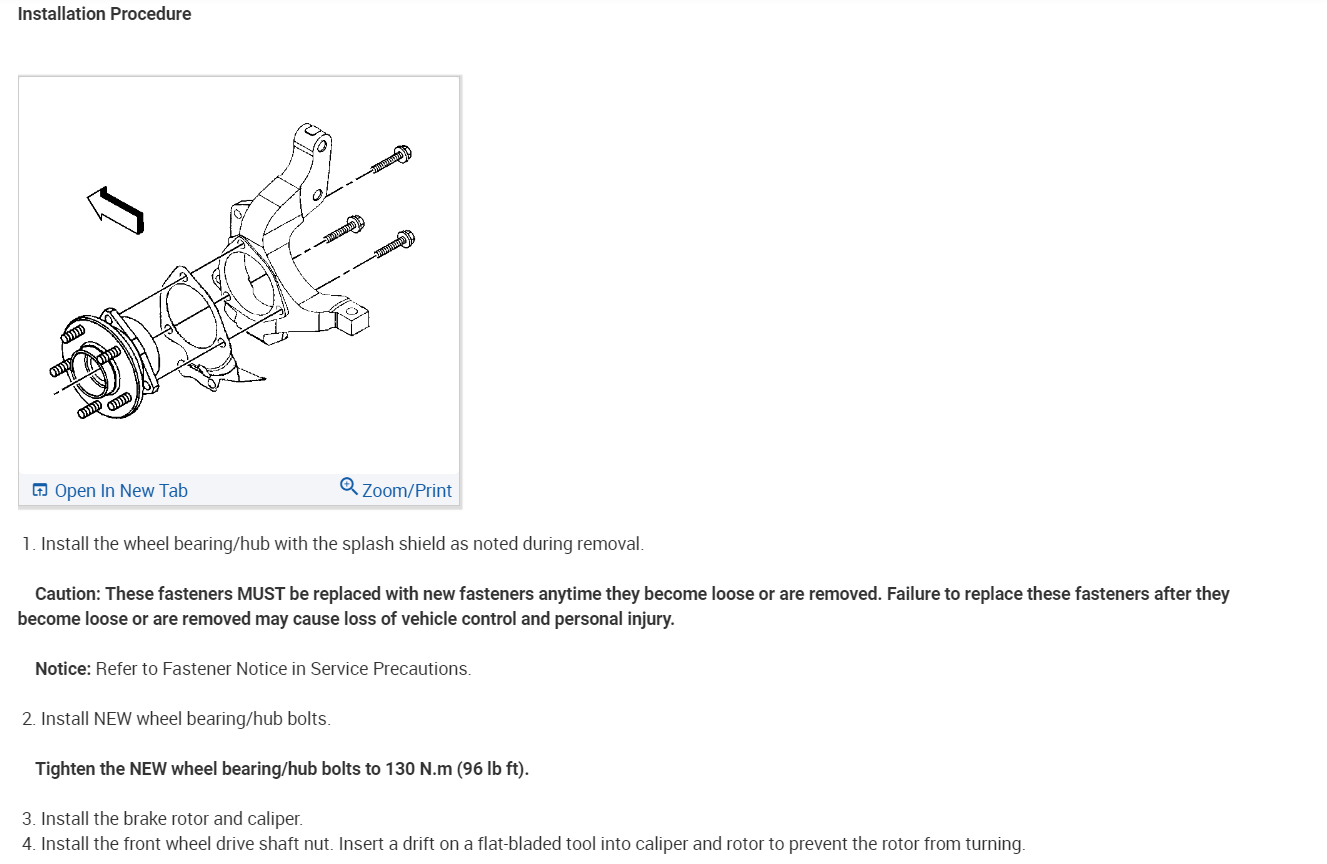 Installation Procedure

Open In New Tab Zoom/Print

1. Install the wheel bearing/hub with the splash shield as noted during removal.

Caution: These fasteners MUST be replaced with new fasteners anytime they become loose or are removed. Failure to replace these fasteners after they become loose or are removed may cause loss of vehicle control and personal injury.

Notice: Refer to Fastener Notice in Service Precautions.

2. Install NEW wheel bearing/hub bolts.

Tighten the NEW wheel bearing/hub bolts to 130 N.m (96 lb ft).

3. Install the brake rotor and caliper.
4. Install the front wheel drive shaft nut. Insert a drift on a flat-bladed tool into caliper and rotor to prevent the rotor from turning.