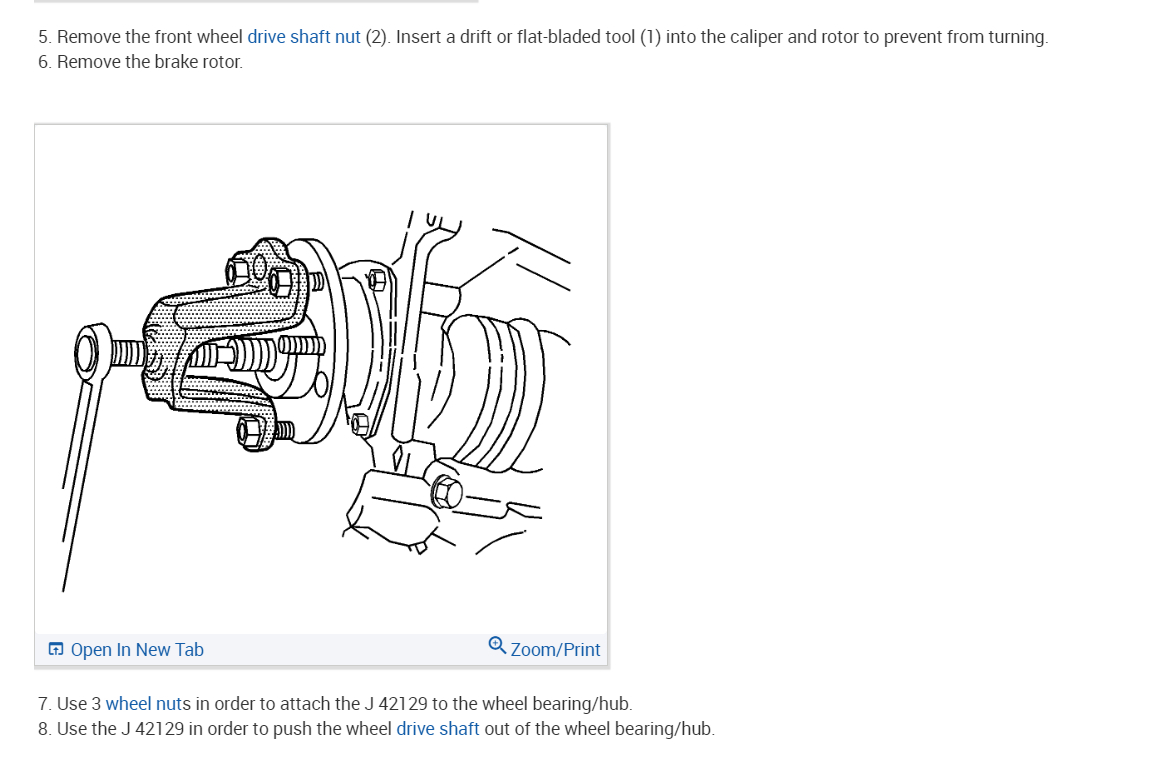 5. Remove the front wheel drive shaft nut (2). Insert a drift or flat-bladed tool (1) into the caliper and rotor to prevent from turning.
6. Remove the brake rotor.

Open In New Tab
Zoom/Print

7. Use 3 wheel nuts in order to attach the J 42129 to the wheel bearing/hub.
8. Use the J 42129 in order to push the wheel drive shaft out of the wheel bearing/hub.