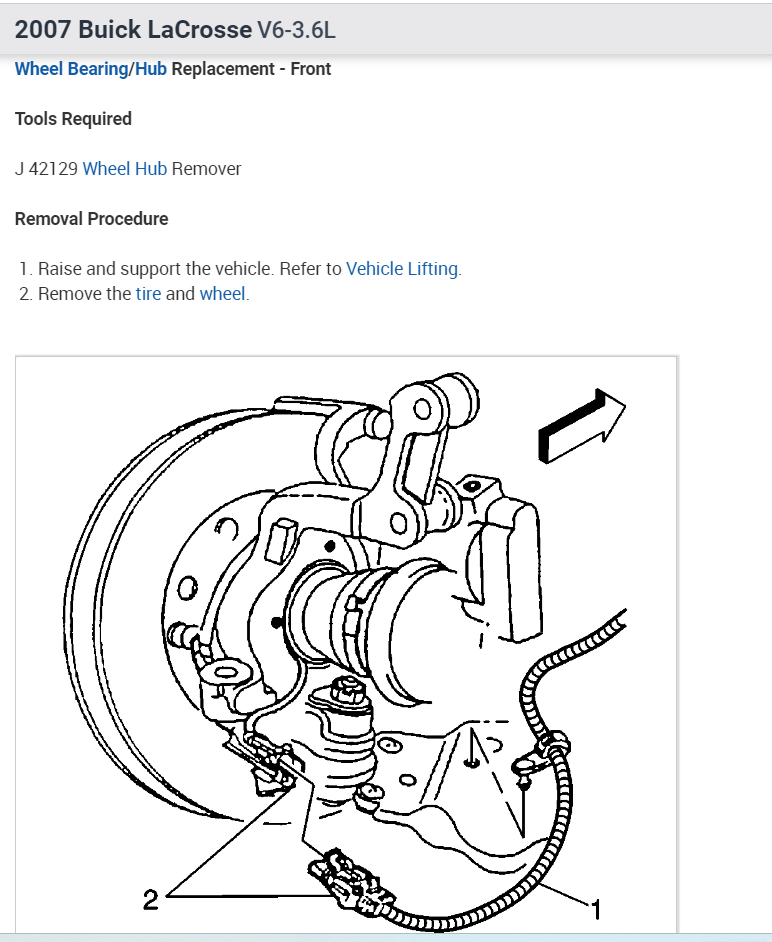 2007 Buick LaCrosse V6-3.6L

Wheel Bearing/Hub Replacement - Front

Tools Required

J 42129 Wheel Hub Remover

Removal Procedure

1. Raise and support the vehicle. Refer to Vehicle Lifting.
2. Remove the tire and wheel.

2

1