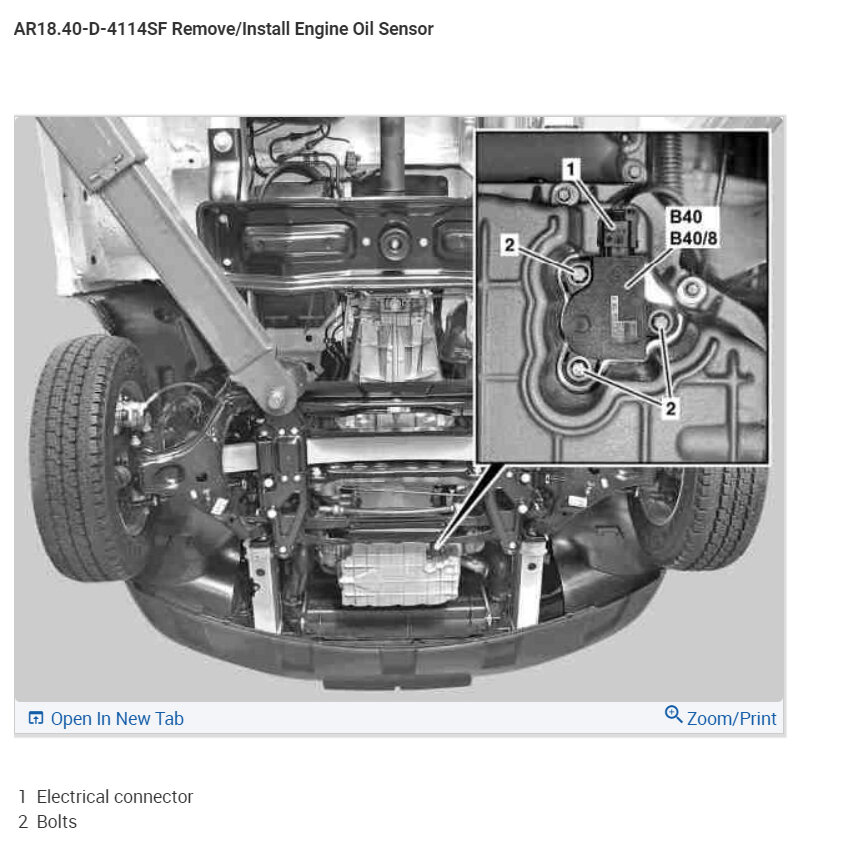 AR18.40-D-4114SF Remove/Install Engine Oil Sensor

1
B40
B40/8
2
2

Open In New Tab
Zoom/Print

1 Electrical connector
2 Bolts