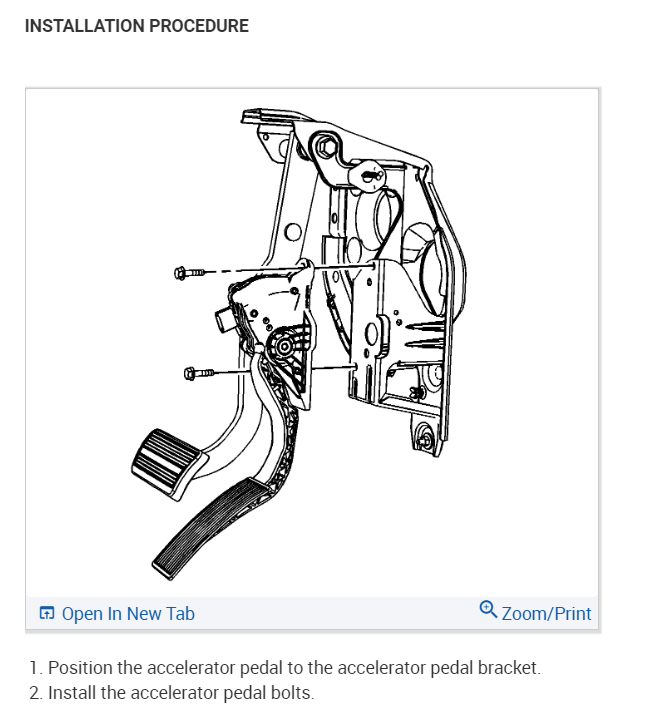 INSTALLATION PROCEDURE

Open In New Tab

Zoom/Print

1. Position the accelerator pedal to the accelerator pedal bracket.
2. Install the accelerator pedal bolts.