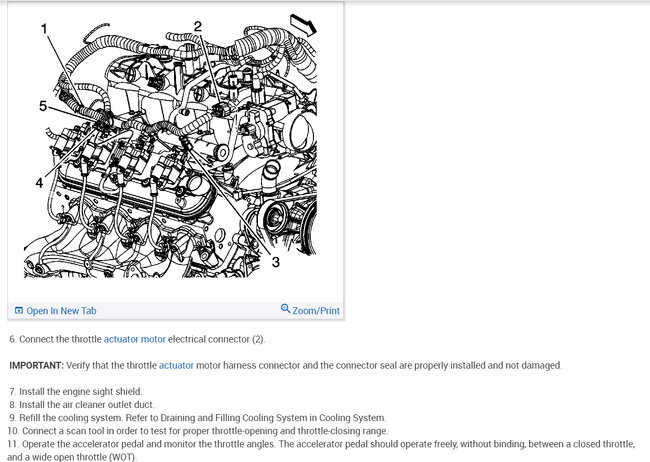 1
2
5
4
3

Open In New Tab
Zoom/Print

6. Connect the throttle actuator motor electrical connector (2).

IMPORTANT: Verify that the throttle actuator motor harness connector and the connector seal are properly installed and not damaged.

7. Install the engine sight shield.
8. Install the air cleaner outlet duct.
9. Refill the cooling system. Refer to Draining and Filling Cooling System in Cooling System.
10. Connect a scan tool in order to test for proper throttle-opening and throttle-closing range.
11. Operate the accelerator pedal and monitor the throttle angles. The accelerator pedal should operate freely, without binding, between a closed throttle, and a wide open throttle (WOT).