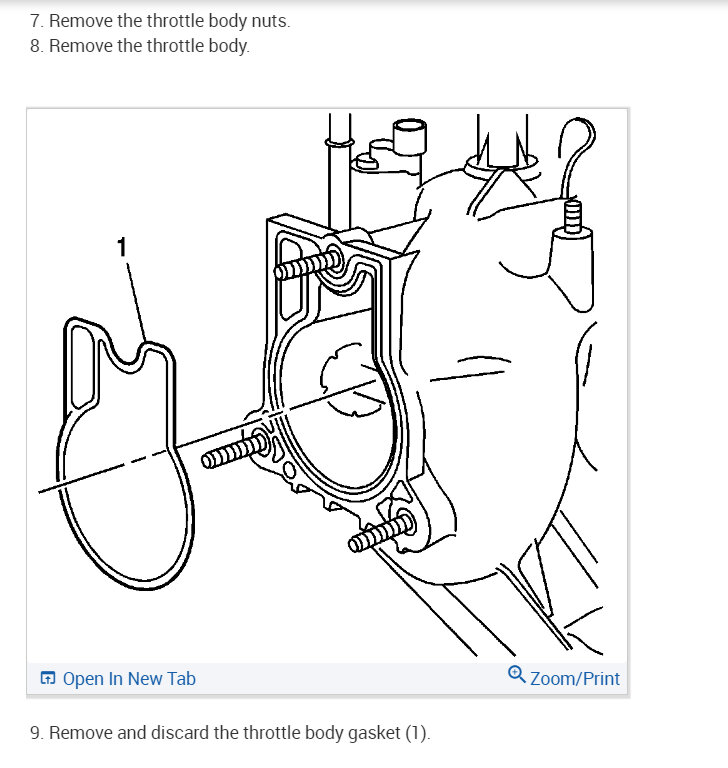 7. Remove the throttle body nuts.
8. Remove the throttle body.

1

Open In New Tab

Zoom/Print

9. Remove and discard the throttle body gasket (1).