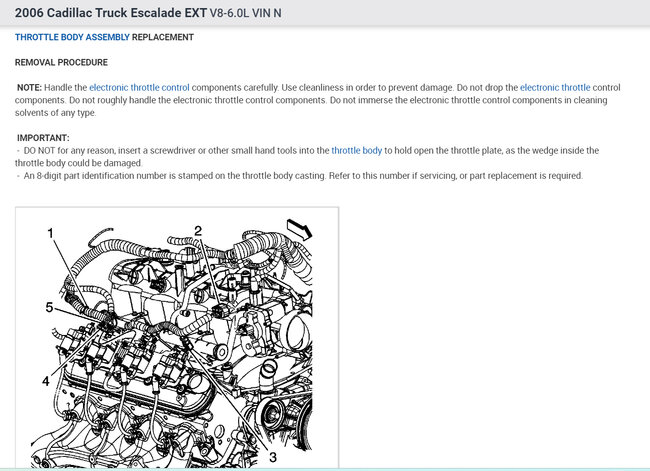 2006 Cadillac Truck Escalade EXT V8-6.0L VIN N

THROTTLE BODY ASSEMBLY REPLACEMENT

REMOVAL PROCEDURE

NOTE: Handle the electronic throttle control components carefully. Use cleanliness in order to prevent damage. Do not drop the electronic throttle control components. Do not roughly handle the electronic throttle control components. Do not immerse the electronic throttle control components in cleaning solvents of any type.

IMPORTANT:
- DO NOT for any reason, insert a screwdriver or other small hand tools into the throttle body to hold open the throttle plate, as the wedge inside the throttle body could be damaged.
- An 8-digit part identification number is stamped on the throttle body casting. Refer to this number if servicing, or part replacement is required.

1
2
5
4
3