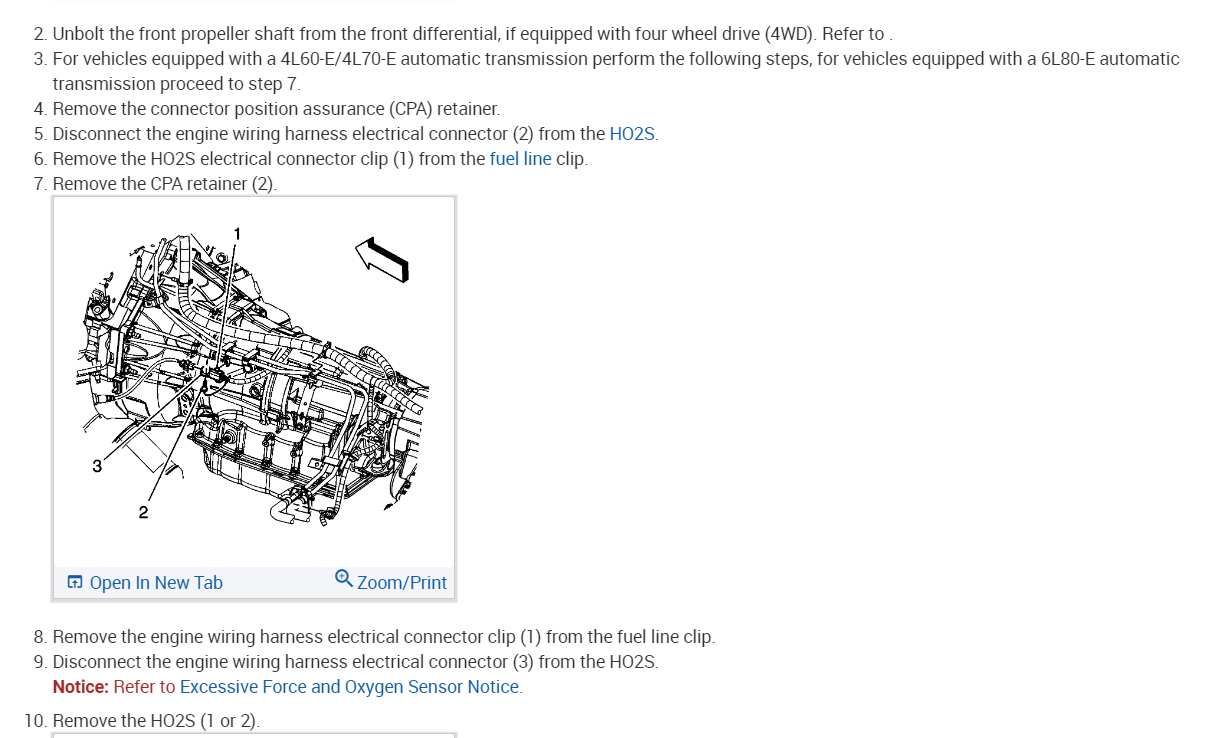 2. Unbolt the front propeller shaft from the front differential, if equipped with four wheel drive (4WD). Refer to .
3. For vehicles equipped with a 4L60-E/4L70-E automatic transmission perform the following steps, for vehicles equipped with a 6L80-E automatic transmission proceed to step 7.
4. Remove the connector position assurance (CPA) retainer.
5. Disconnect the engine wiring harness electrical connector (2) from the HO2S.
6. Remove the HO2S electrical connector clip (1) from the fuel line clip.
7. Remove the CPA retainer (2).

1
3
2

Open In New Tab
Zoom/Print

8. Remove the engine wiring harness electrical connector clip (1) from the fuel line clip.
9. Disconnect the engine wiring harness electrical connector (3) from the HO2S.
Notice: Refer to Excessive Force and Oxygen Sensor Notice.

10. Remove the HO2S (1 or 2).