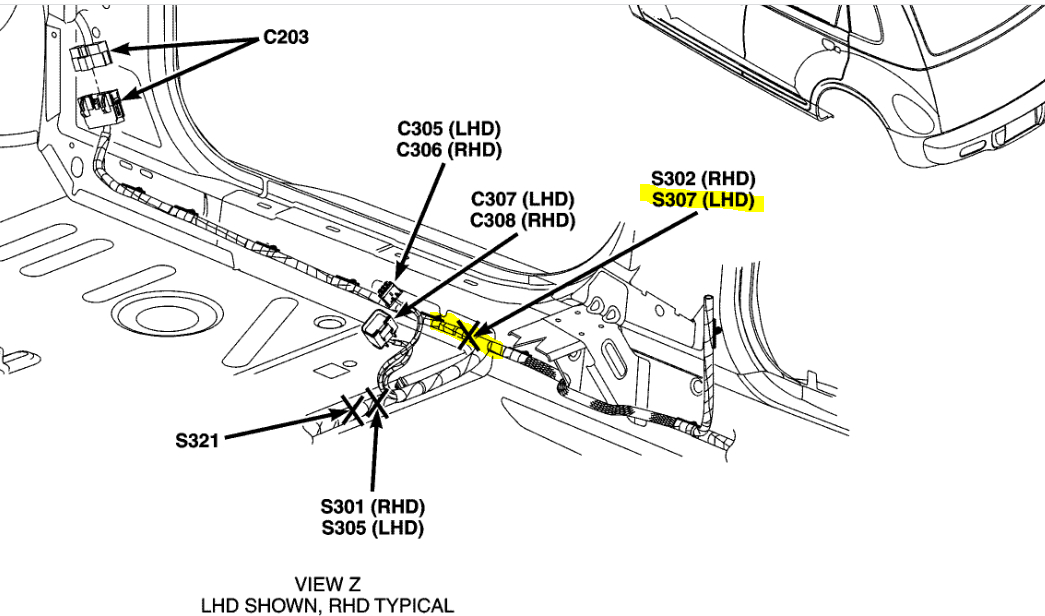 C203

C305 (LHD)
C306 (RHD)

C307 (LHD)
C308 (RHD)

S302 (RHD)
S307 (LHD)

S321

S301 (RHD)
S305 (LHD)

VIEW Z
LHD SHOWN, RHD TYPICAL