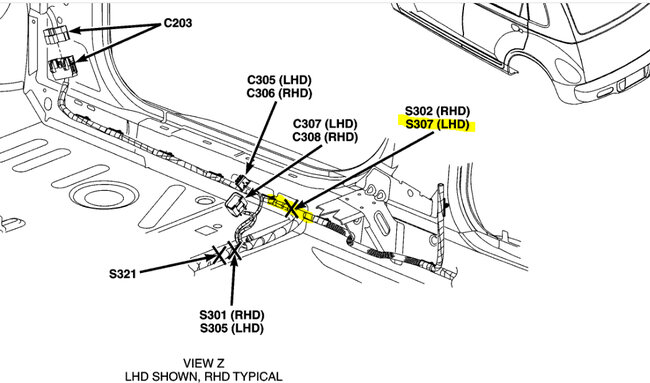 C203

C305 (LHD)
C306 (RHD)

C307 (LHD)
C308 (RHD)

S302 (RHD)
S307 (LHD)

S321

S301 (RHD)
S305 (LHD)

VIEW Z
LHD SHOWN, RHD TYPICAL