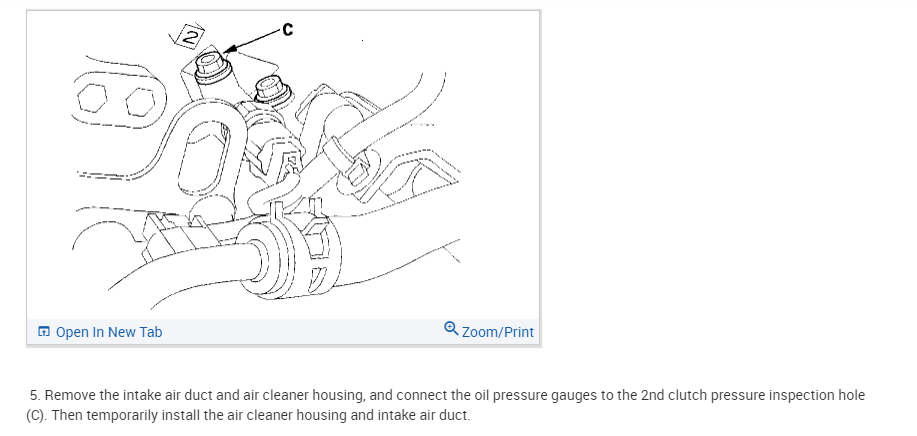 2
C

Open In New Tab

Zoom/Print

5. Remove the intake air duct and air cleaner housing, and connect the oil pressure gauges to the 2nd clutch pressure inspection hole (C). Then temporarily install the air cleaner housing and intake air duct.