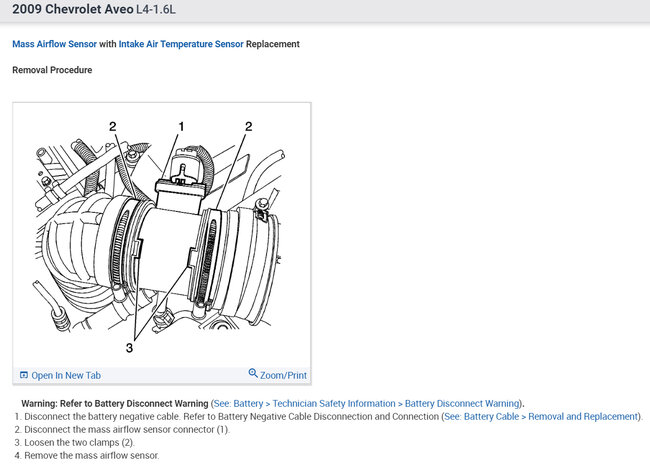 2009 Chevrolet Aveo L4-1.6L

Mass Airflow Sensor with Intake Air Temperature Sensor Replacement

Removal Procedure

2
1
2
3

Open In New Tab
Zoom/Print

Warning: Refer to Battery Disconnect Warning (See: Battery > Technician Safety Information > Battery Disconnect Warning).

1. Disconnect the battery negative cable. Refer to Battery Negative Cable Disconnection and Connection (See: Battery Cable > Removal and Replacement).
2. Disconnect the mass airflow sensor connector (1).
3. Loosen the two clamps (2).
4. Remove the mass airflow sensor.