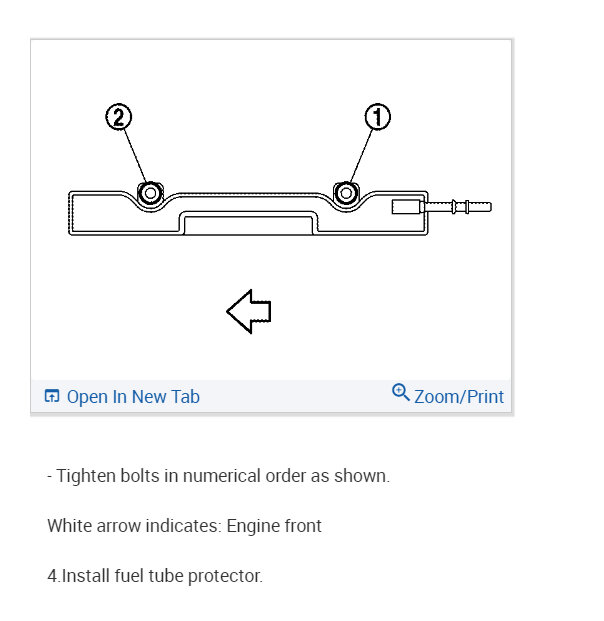 2
1

Open In New Tab
Zoom/Print

- Tighten bolts in numerical order as shown.

White arrow indicates: Engine front

4.Install fuel tube protector.