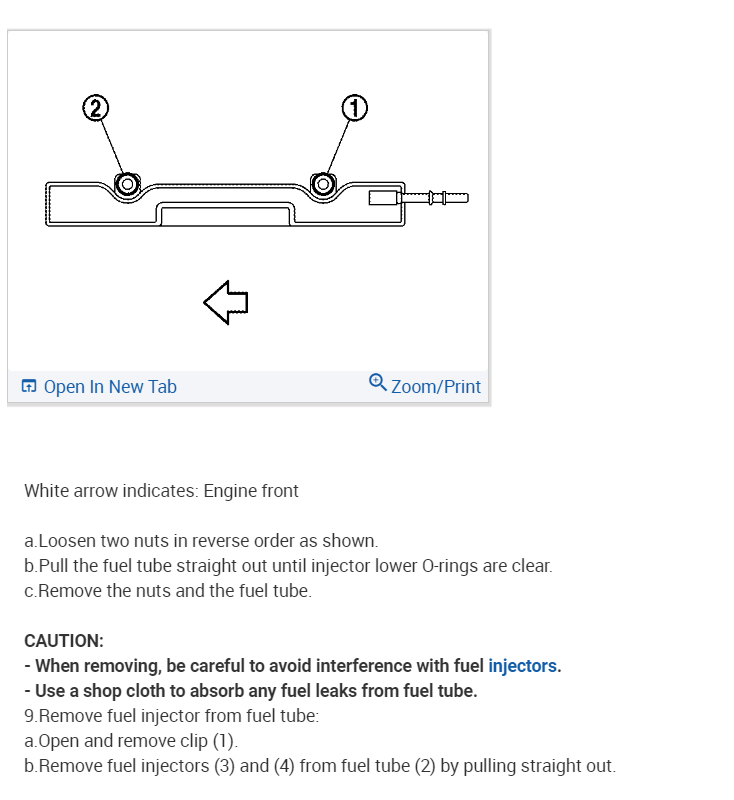 2
1

Open In New Tab
Zoom/Print

White arrow indicates: Engine front

a.Loosen two nuts in reverse order as shown.
b.Pull the fuel tube straight out until injector lower O-rings are clear.
c.Remove the nuts and the fuel tube.

CAUTION:
- When removing, be careful to avoid interference with fuel injectors.
- Use a shop cloth to absorb any fuel leaks from fuel tube.
9.Remove fuel injector from fuel tube:
a.Open and remove clip (1).
b.Remove fuel injectors (3) and (4) from fuel tube (2) by pulling straight out.