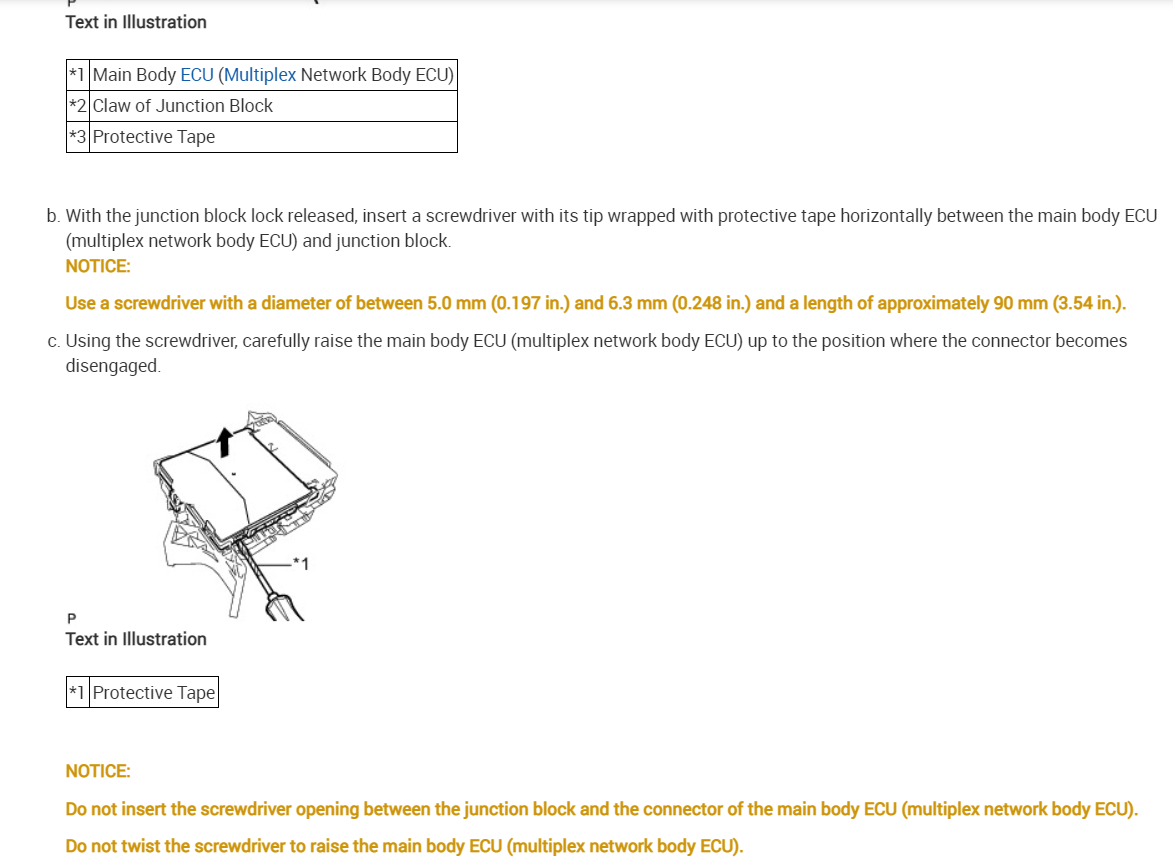 Text in Illustration

| *1 | Main Body ECU (Multiplex Network Body ECU) |
|---|---|
| *2 | Claw of Junction Block |
| *3 | Protective Tape |

b. With the junction block lock released, insert a screwdriver with its tip wrapped with protective tape horizontally between the main body ECU (multiplex network body ECU) and junction block.

NOTICE:

Use a screwdriver with a diameter of between 5.0 mm (0.197 in.) and 6.3 mm (0.248 in.) and a length of approximately 90 mm (3.54 in.).

c. Using the screwdriver, carefully raise the main body ECU (multiplex network body ECU) up to the position where the connector becomes disengaged.

*1

P

Text in Illustration

| *1 | Protective Tape |
|---|---|

NOTICE:

Do not insert the screwdriver opening between the junction block and the connector of the main body ECU (multiplex network body ECU).

Do not twist the screwdriver to raise the main body ECU (multiplex network body ECU).