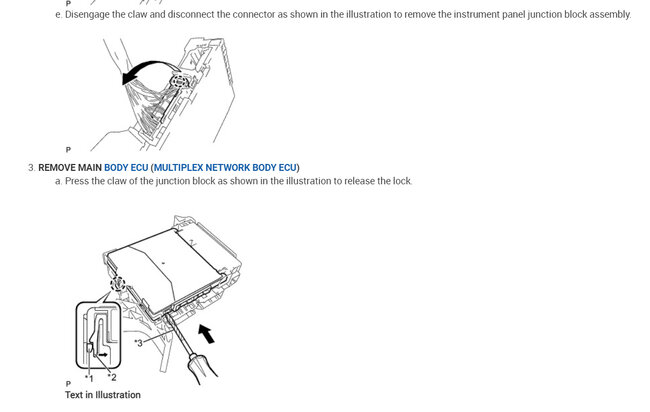 P

e. Disengage the claw and disconnect the connector as shown in the illustration to remove the instrument panel junction block assembly.

P

3. REMOVE MAIN BODY ECU (MULTIPLEX NETWORK BODY ECU)

a. Press the claw of the junction block as shown in the illustration to release the lock.

*3

*1

*2

P

Text in Illustration