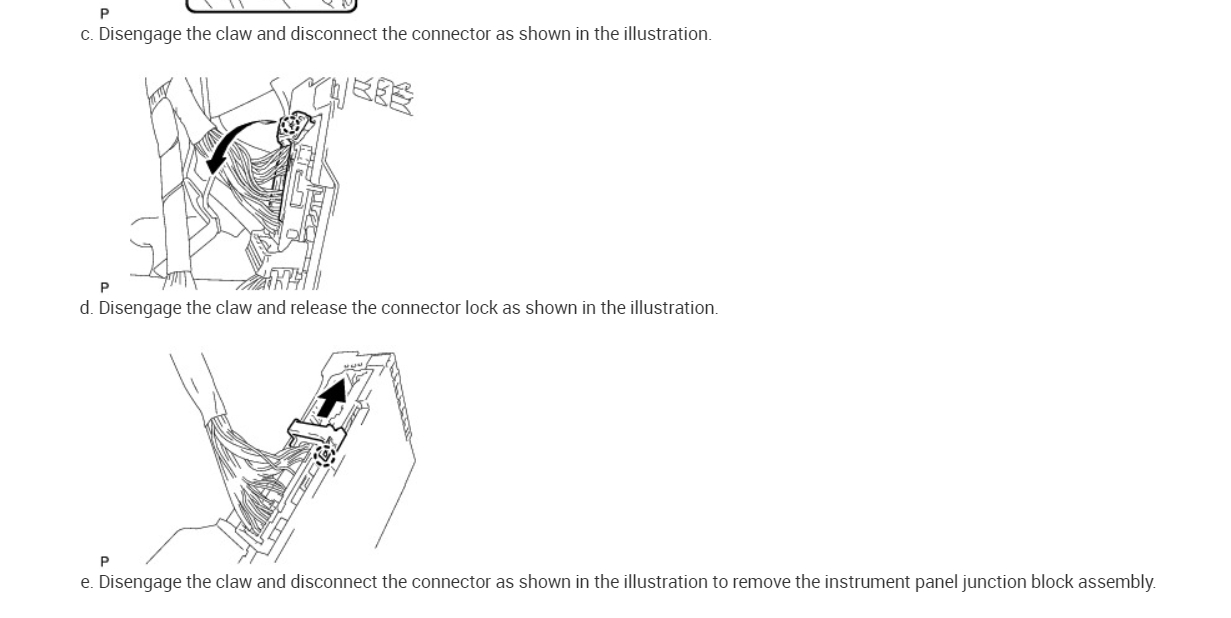 P
c. Disengage the claw and disconnect the connector as shown in the illustration.

P
d. Disengage the claw and release the connector lock as shown in the illustration.

P
e. Disengage the claw and disconnect the connector as shown in the illustration to remove the instrument panel junction block assembly.