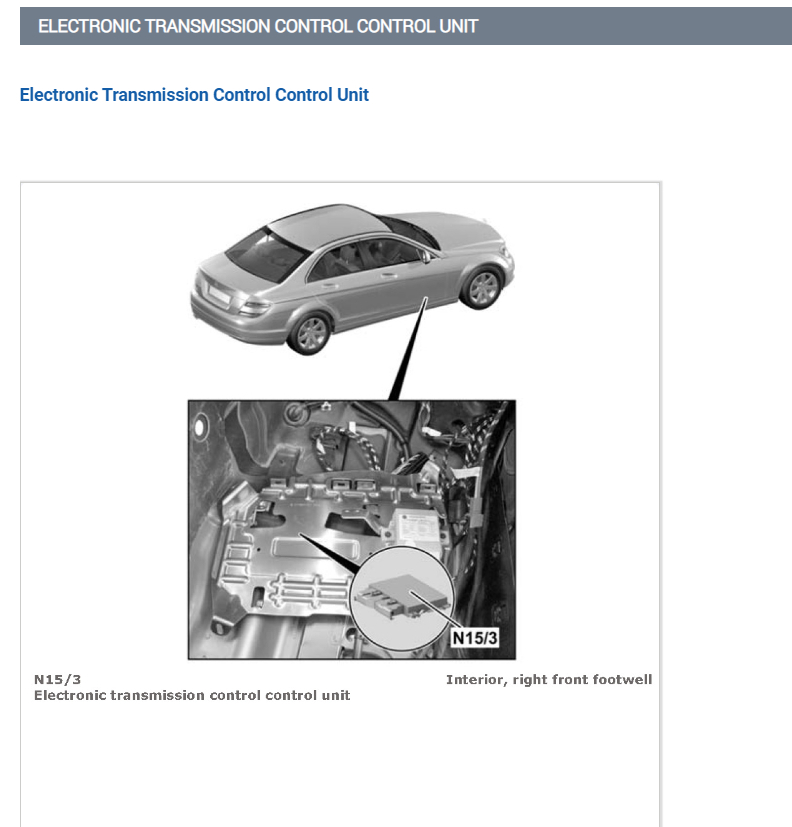 ELECTRONIC TRANSMISSION CONTROL CONTROL UNIT

Electronic Transmission Control Control Unit

N15/3

N15/3
Electronic transmission control control unit

Interior, right front footwell