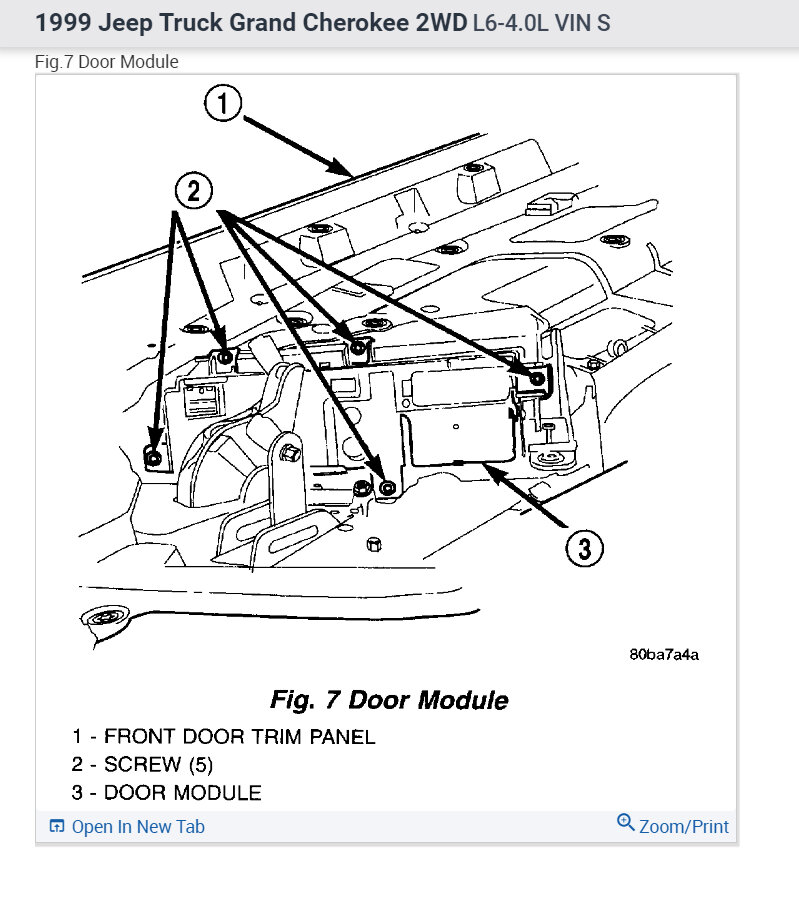 1999 Jeep Truck Grand Cherokee 2WD L6-4.0L VIN S

Fig.7 Door Module

1

2

3

80ba7a4a

Fig. 7 Door Module

1 - FRONT DOOR TRIM PANEL
2 - SCREW (5)
3 - DOOR MODULE

Open In New Tab

Zoom/Print