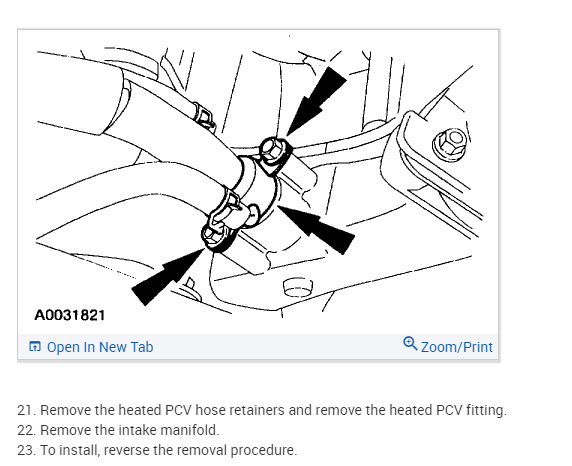 A0031821

Open In New Tab

Zoom/Print

21. Remove the heated PCV hose retainers and remove the heated PCV fitting.
22. Remove the intake manifold.
23. To install, reverse the removal procedure.