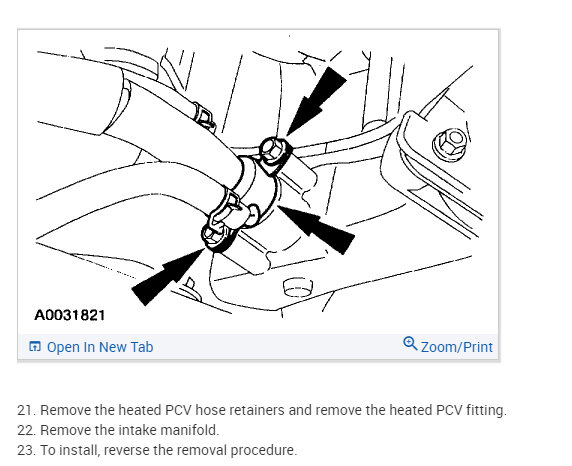 A0031821

Open In New Tab

Zoom/Print

21. Remove the heated PCV hose retainers and remove the heated PCV fitting.
22. Remove the intake manifold.
23. To install, reverse the removal procedure.