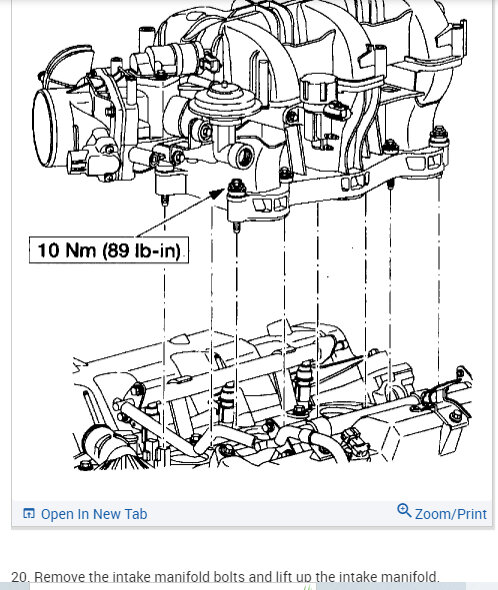 10 Nm (89 lb-in)

Open In New Tab

Zoom/Print

20. Remove the intake manifold bolts and lift up the intake manifold.