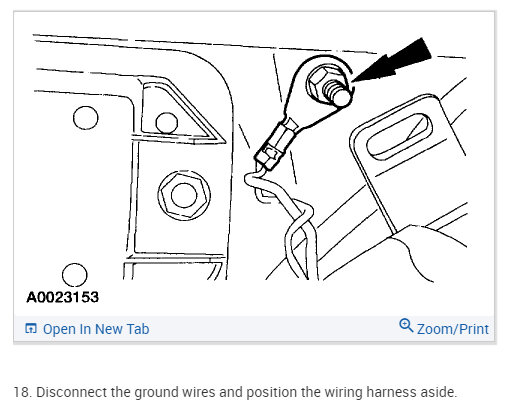 A0023153

Open In New Tab

Zoom/Print

18. Disconnect the ground wires and position the wiring harness aside.