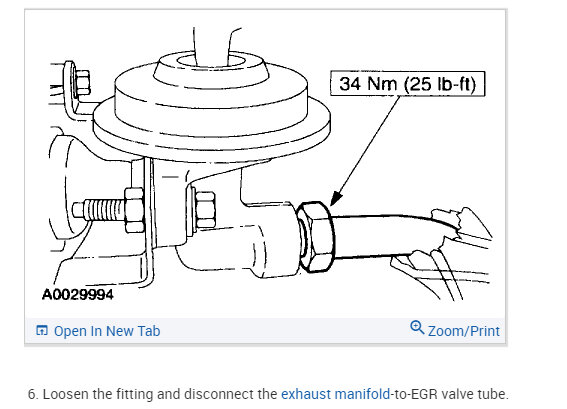 34 Nm (25 lb-ft)

A0029994

Open In New Tab

Zoom/Print

6. Loosen the fitting and disconnect the exhaust manifold-to-EGR valve tube.