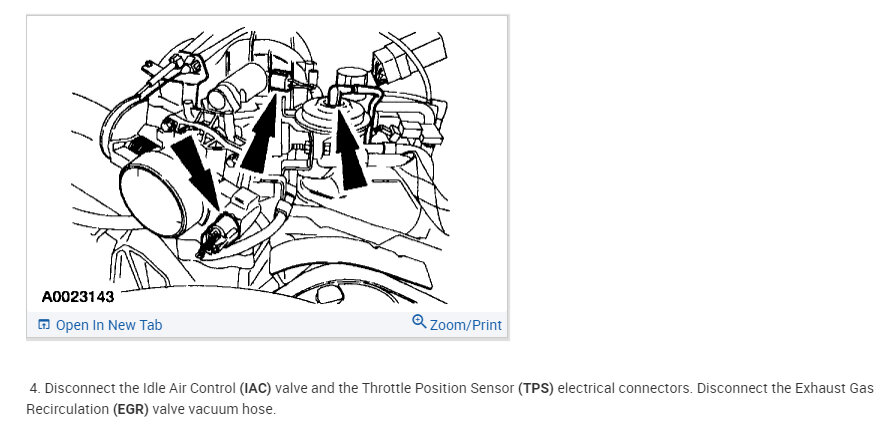 A0023143

Open In New Tab

Zoom/Print

4. Disconnect the Idle Air Control (IAC) valve and the Throttle Position Sensor (TPS) electrical connectors. Disconnect the Exhaust Gas Recirculation (EGR) valve vacuum hose.