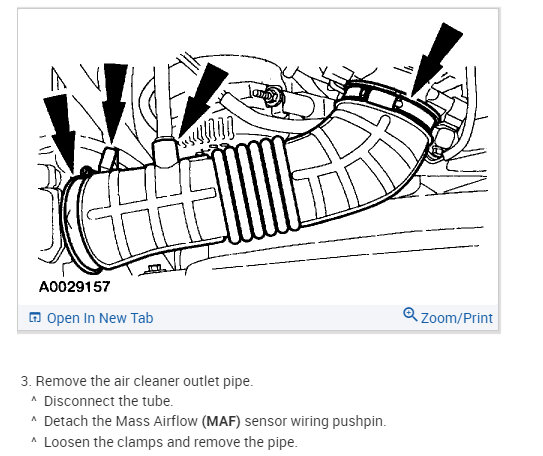 A0029157

Open In New Tab

Zoom/Print

3. Remove the air cleaner outlet pipe.

^ Disconnect the tube.

^ Detach the Mass Airflow (MAF) sensor wiring pushpin.

^ Loosen the clamps and remove the pipe.