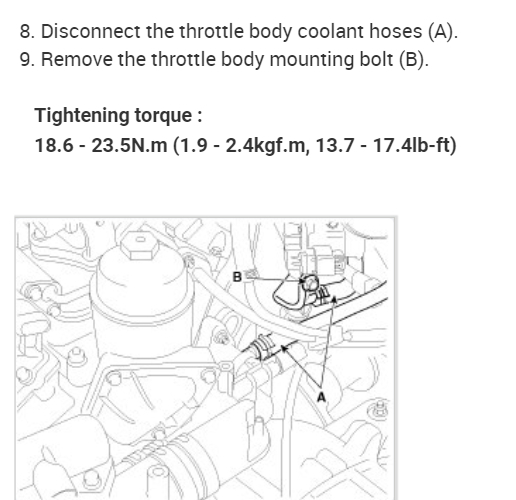 8. Disconnect the throttle body coolant hoses (A).
9. Remove the throttle body mounting bolt (B).

Tightening torque :
18.6 - 23.5N.m (1.9 - 2.4kgf.m, 13.7 - 17.4lb-ft)

B

A