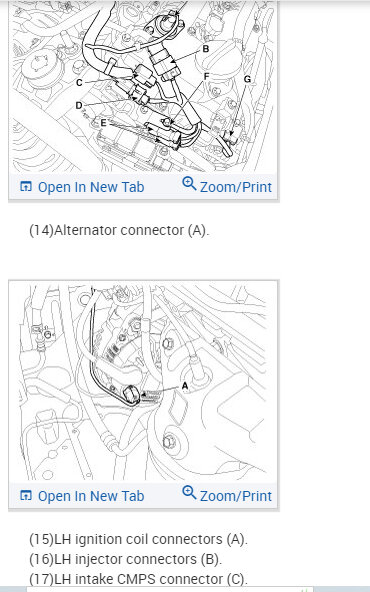 B
C
F
G
D
E

Open In New Tab
Zoom/Print

(14)Alternator connector (A).

A

Open In New Tab
Zoom/Print

(15)LH ignition coil connectors (A).
(16)LH injector connectors (B).
(17)LH intake CMPS connector (C).