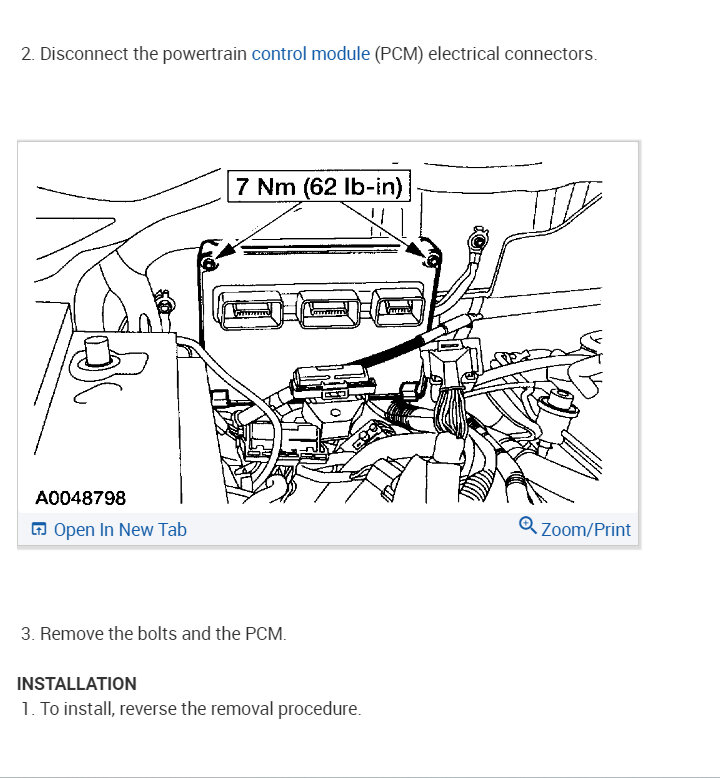 2. Disconnect the powertrain control module (PCM) electrical connectors.

7 Nm (62 lb-in)

A0048798

Open In New Tab

Zoom/Print

3. Remove the bolts and the PCM.

INSTALLATION
1. To install, reverse the removal procedure.