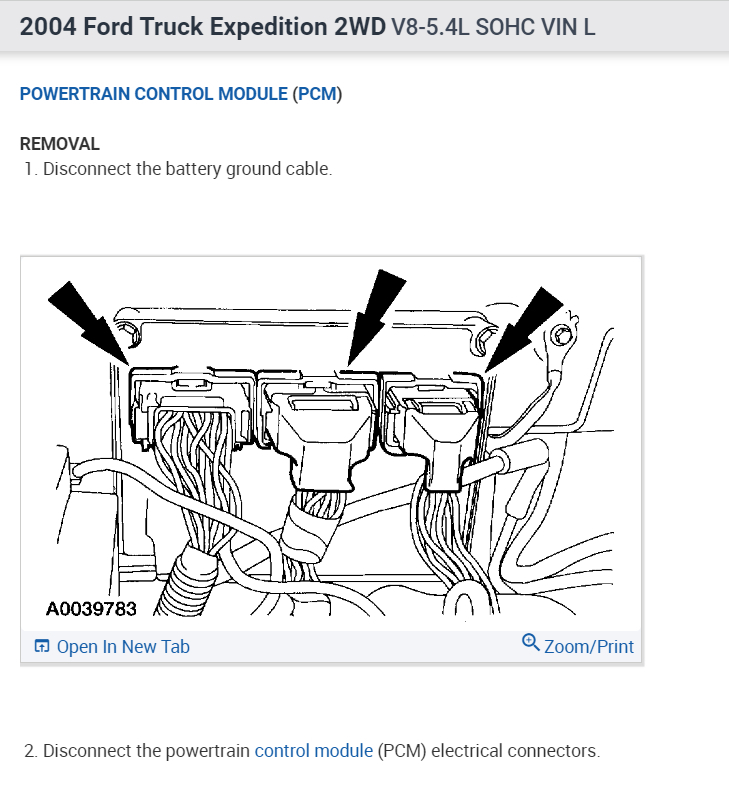 2004 Ford Truck Expedition 2WD V8-5.4L SOHC VIN L

POWERTRAIN CONTROL MODULE (PCM)

REMOVAL
1. Disconnect the battery ground cable.

A0039783

Open In New Tab

Zoom/Print

2. Disconnect the powertrain control module (PCM) electrical connectors.