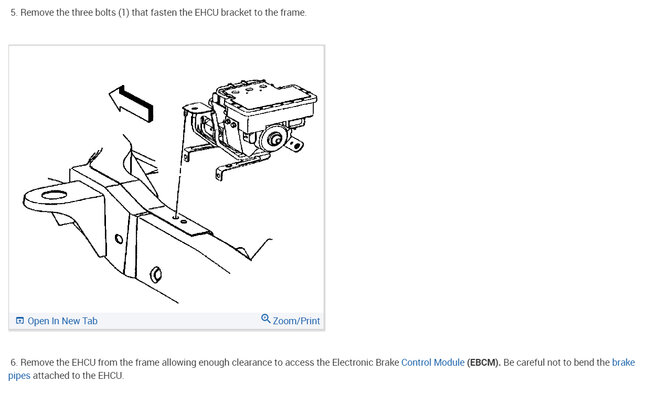 5. Remove the three bolts (1) that fasten the EHCU bracket to the frame.

Open In New Tab

Zoom/Print

6. Remove the EHCU from the frame allowing enough clearance to access the Electronic Brake Control Module (EBCM). Be careful not to bend the brake pipes attached to the EHCU.