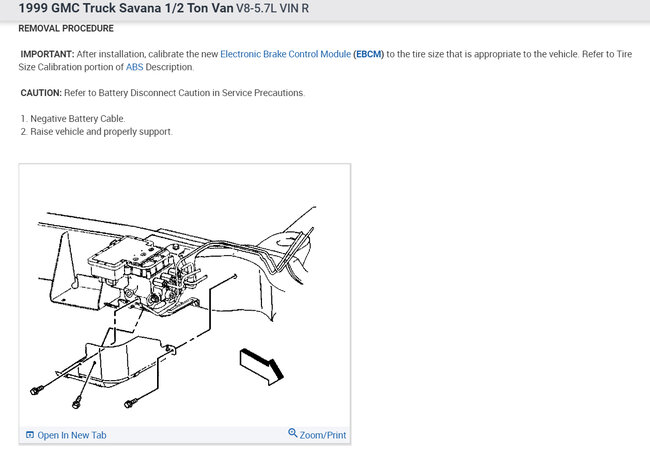 1999 GMC Truck Savana 1/2 Ton Van V8-5.7L VIN R

REMOVAL PROCEDURE

IMPORTANT: After installation, calibrate the new Electronic Brake Control Module (EBCM) to the tire size that is appropriate to the vehicle. Refer to Tire Size Calibration portion of ABS Description.

CAUTION: Refer to Battery Disconnect Caution in Service Precautions.

1. Negative Battery Cable.
2. Raise vehicle and properly support.

Open In New Tab

Zoom/Print