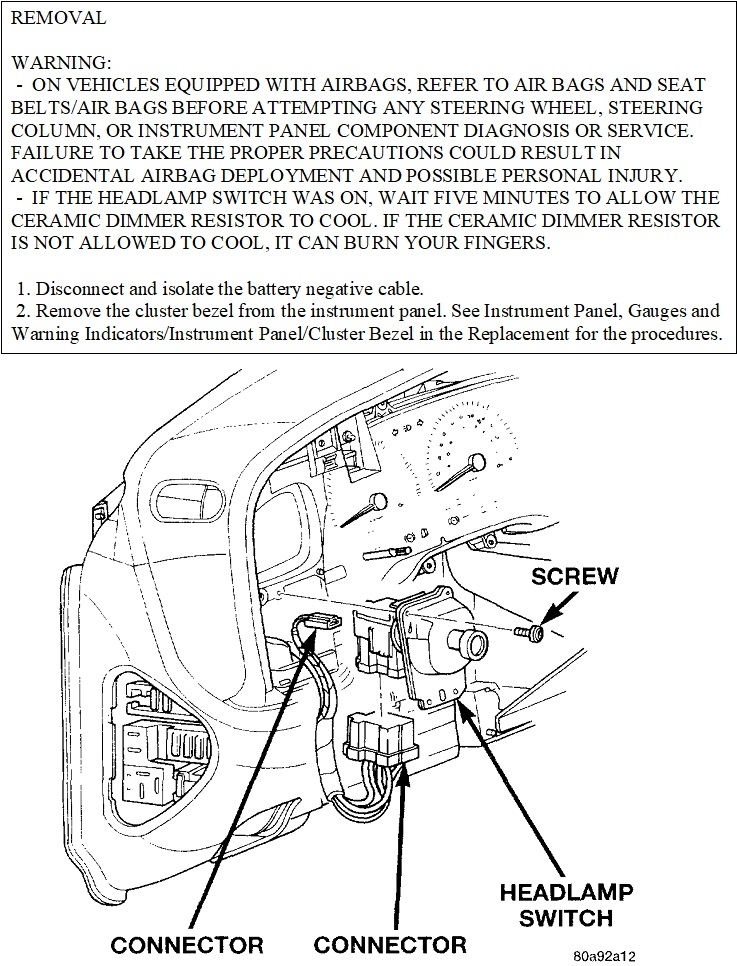 REMOVAL

WARNING:
- ON VEHICLES EQUIPPED WITH AIRBAGS, REFER TO AIR BAGS AND SEAT BELTS/AIR BAGS BEFORE ATTEMPTING ANY STEERING WHEEL, STEERING COLUMN, OR INSTRUMENT PANEL COMPONENT DIAGNOSIS OR SERVICE. FAILURE TO TAKE THE PROPER PRECAUTIONS COULD RESULT IN ACCIDENTAL AIRBAG DEPLOYMENT AND POSSIBLE PERSONAL INJURY.
- IF THE HEADLAMP SWITCH WAS ON, WAIT FIVE MINUTES TO ALLOW THE CERAMIC DIMMER RESISTOR TO COOL. IF THE CERAMIC DIMMER RESISTOR IS NOT ALLOWED TO COOL, IT CAN BURN YOUR FINGERS.

1. Disconnect and isolate the battery negative cable.
2. Remove the cluster bezel from the instrument panel. See Instrument Panel, Gauges and Warning Indicators/Instrument Panel/Cluster Bezel in the Replacement for the procedures.

SCREW

HEADLAMP SWITCH

CONNECTOR

CONNECTOR

80a92a12