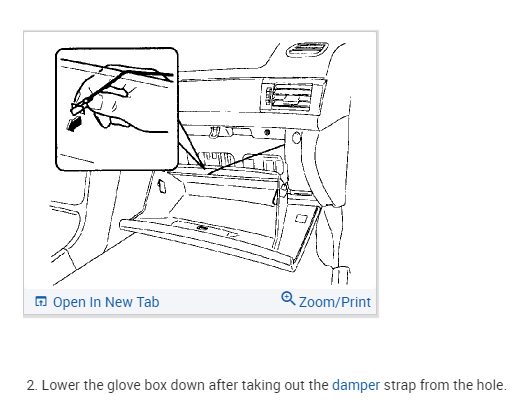 Open In New Tab

Zoom/Print

2. Lower the glove box down after taking out the damper strap from the hole.