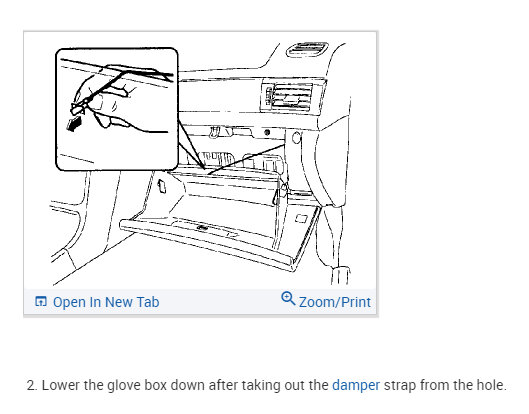 Open In New Tab

Zoom/Print

2. Lower the glove box down after taking out the damper strap from the hole.