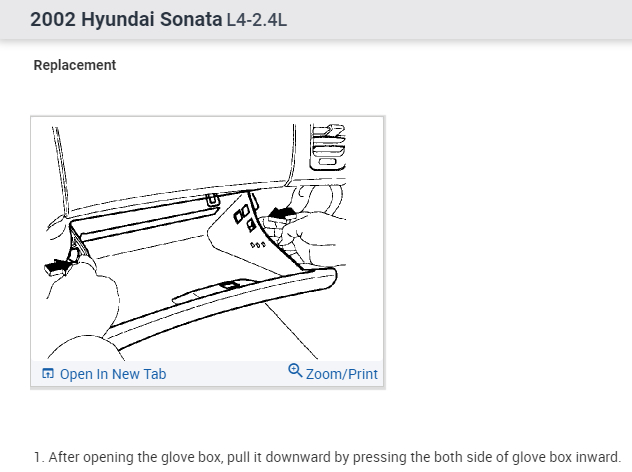 2002 Hyundai Sonata L4-2.4L

Replacement

Open In New Tab

Zoom/Print

1. After opening the glove box, pull it downward by pressing the both side of glove box inward.