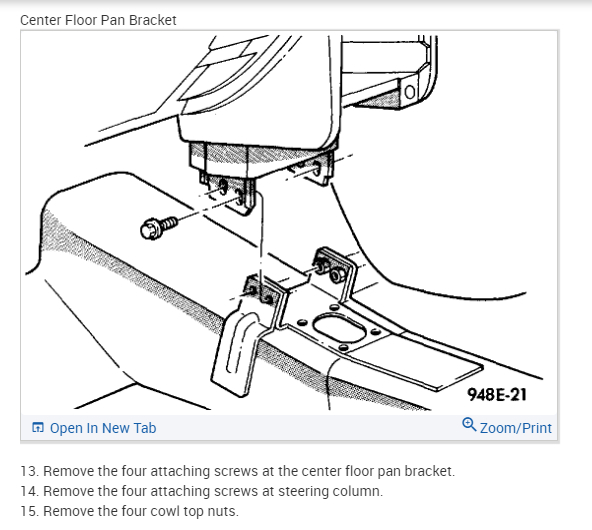 Center Floor Pan Bracket

948E-21

Open In New Tab

Zoom/Print

13. Remove the four attaching screws at the center floor pan bracket.
14. Remove the four attaching screws at steering column.
15. Remove the four cowl top nuts.