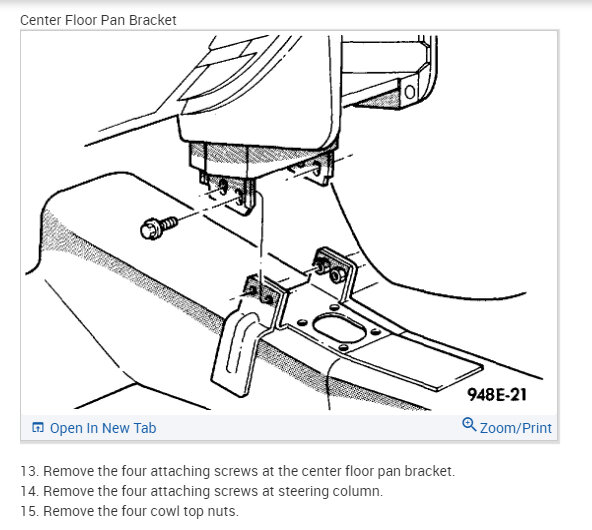 Center Floor Pan Bracket

948E-21

Open In New Tab

Zoom/Print

13. Remove the four attaching screws at the center floor pan bracket.
14. Remove the four attaching screws at steering column.
15. Remove the four cowl top nuts.