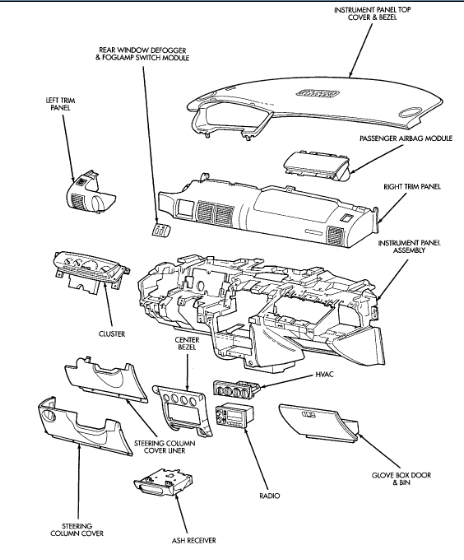 INSTRUMENT PANEL TOP COVER & BEZEL

REAR WINDOW DEFOGGER & FOGLAMP SWITCH MODULE

LEFT TRIM PANEL

PASSENGER AIRBAG MODULE

RIGHT TRIM PANEL

INSTRUMENT PANEL ASSEMBLY

CLUSTER

CENTER BEZEL

HVAC

STEERING COLUMN COVER LINER

GLOVE BOX DOOR & BIN

RADIO

STEERING COLUMN COVER

ASH RECEIVER