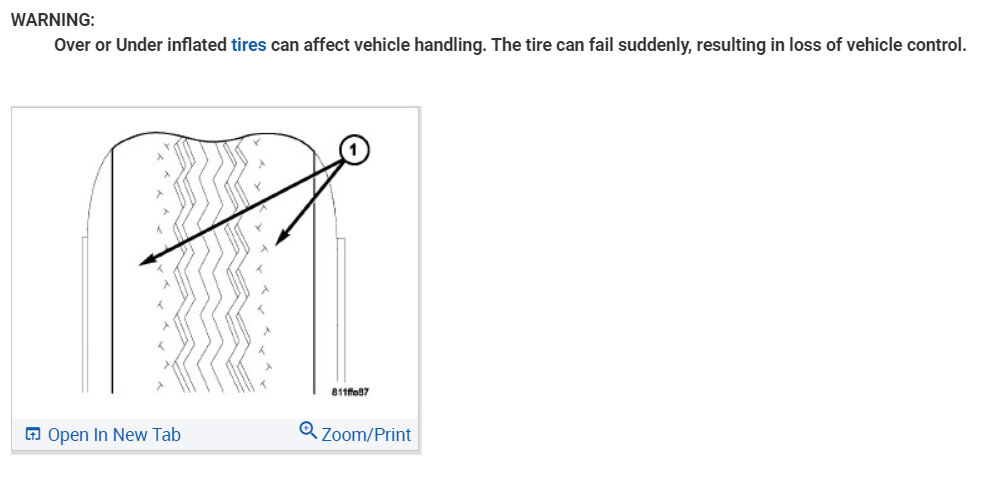 WARNING:

Over or Under inflated tires can affect vehicle handling. The tire can fail suddenly, resulting in loss of vehicle control.

1

811ffe97

Open In New Tab

Zoom/Print