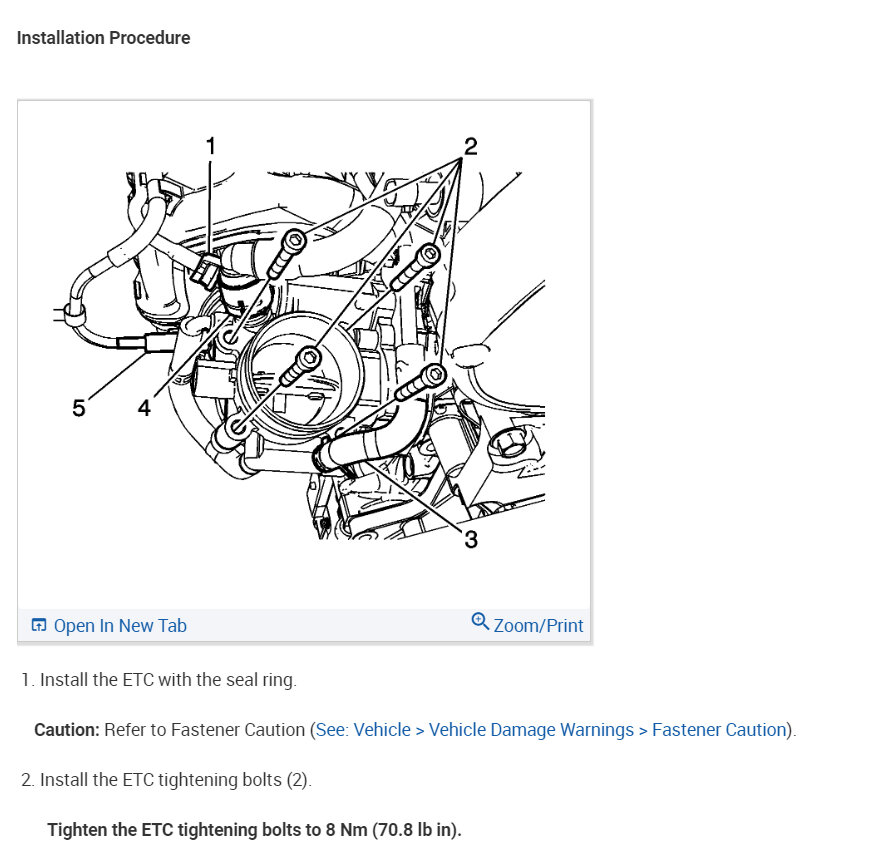 Installation Procedure

1

2

5

4

3

Open In New Tab

Zoom/Print

1. Install the ETC with the seal ring.

Caution: Refer to Fastener Caution (See: Vehicle > Vehicle Damage Warnings > Fastener Caution).

2. Install the ETC tightening bolts (2).

Tighten the ETC tightening bolts to 8 Nm (70.8 lb in).